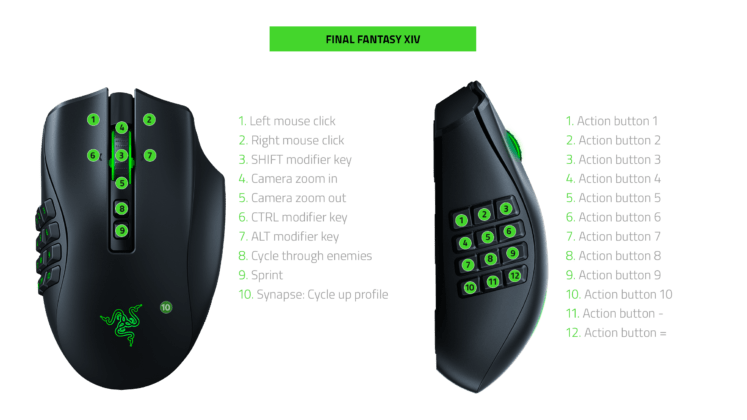 FINAL FANTASY XIV

1 2 4 6 3 7 5 8 9 10

1. Left mouse click
2. Right mouse click
3. SHIFT modifier key
4. Camera zoom in
5. Camera zoom out
6. CTRL modifier key
7. ALT modifier key
8. Cycle through enemies
9. Sprint
10. Synapse: Cycle up profile

1 2 3 4 5 6 7 8 9 10 11 12

1. Action button 1
2. Action button 2
3. Action button 3
4. Action button 4
5. Action button 5
6. Action button 6
7. Action button 7
8. Action button 8
9. Action button 9
10. Action button 10
11. Action button -
12. Action button =