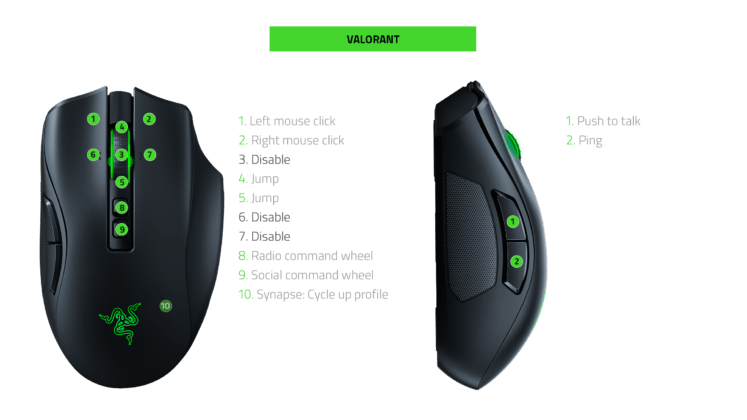 VALORANT

1
2
4
6
3
7
5
8
9
10

1. Left mouse click
2. Right mouse click
3. Disable
4. Jump
5. Jump
6. Disable
7. Disable
8. Radio command wheel
9. Social command wheel
10. Synapse: Cycle up profile

1
2

1. Push to talk
2. Ping