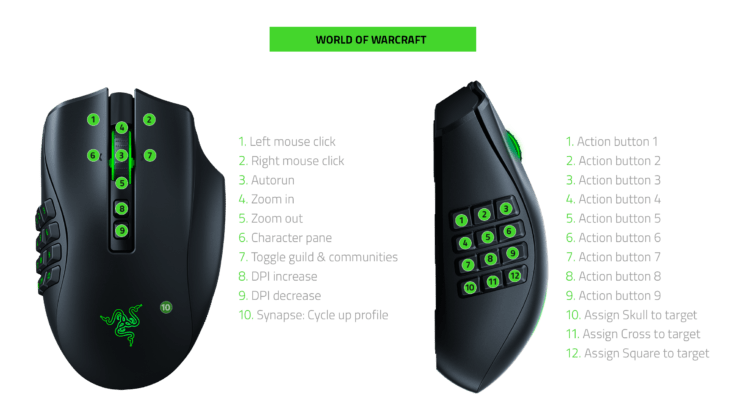 WORLD OF WARCRAFT

1 4 2
6 3 7
5
8
9
10

1. Left mouse click
2. Right mouse click
3. Autorun
4. Zoom in
5. Zoom out
6. Character pane
7. Toggle guild & communities
8. DPI increase
9. DPI decrease
10. Synapse: Cycle up profile

1 2 3
4 5 6
7 8 9
10 11 12

1. Action button 1
2. Action button 2
3. Action button 3
4. Action button 4
5. Action button 5
6. Action button 6
7. Action button 7
8. Action button 8
9. Action button 9
10. Assign Skull to target
11. Assign Cross to target
12. Assign Square to target