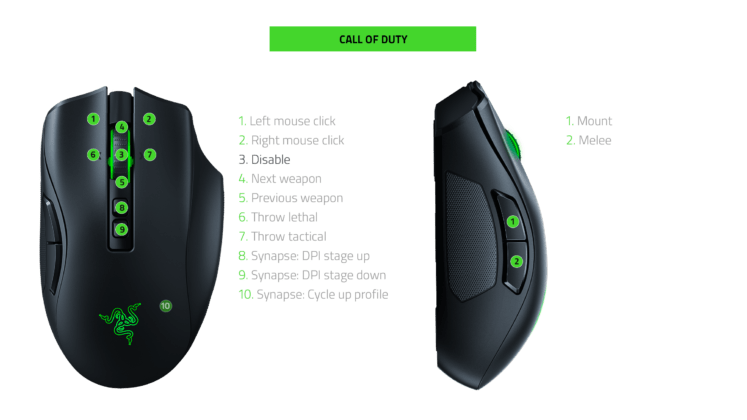 CALL OF DUTY

1
2
4
6
3
7
5
8
9
10

1. Left mouse click
2. Right mouse click
3. Disable
4. Next weapon
5. Previous weapon
6. Throw lethal
7. Throw tactical
8. Synapse: DPI stage up
9. Synapse: DPI stage down
10. Synapse: Cycle up profile

1
2

1. Mount
2. Melee