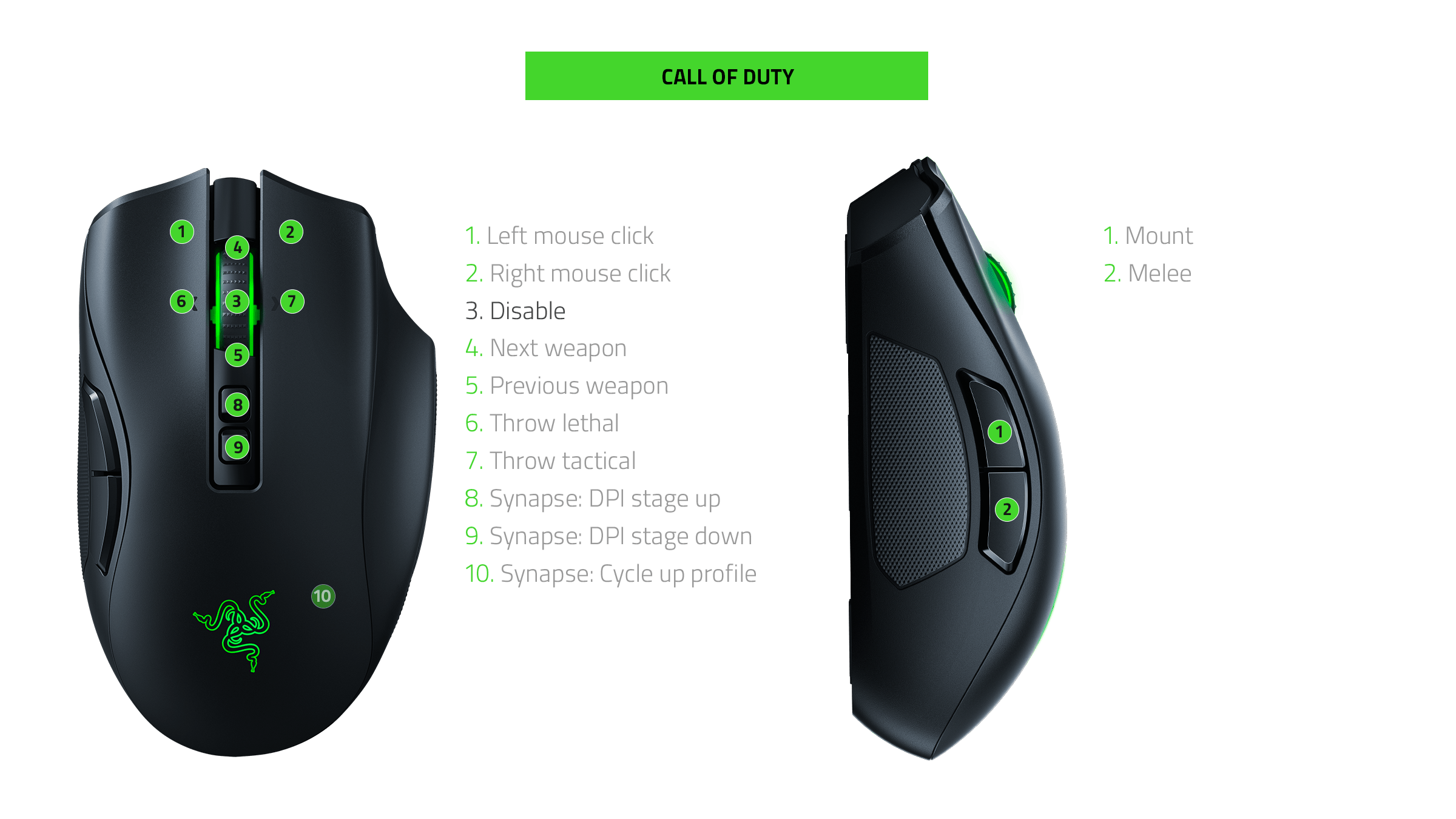 CALL OF DUTY

1
2
4
6
3
7
5
8
9
10

1. Left mouse click
2. Right mouse click
3. Disable
4. Next weapon
5. Previous weapon
6. Throw lethal
7. Throw tactical
8. Synapse: DPI stage up
9. Synapse: DPI stage down
10. Synapse: Cycle up profile

1
2

1. Mount
2. Melee