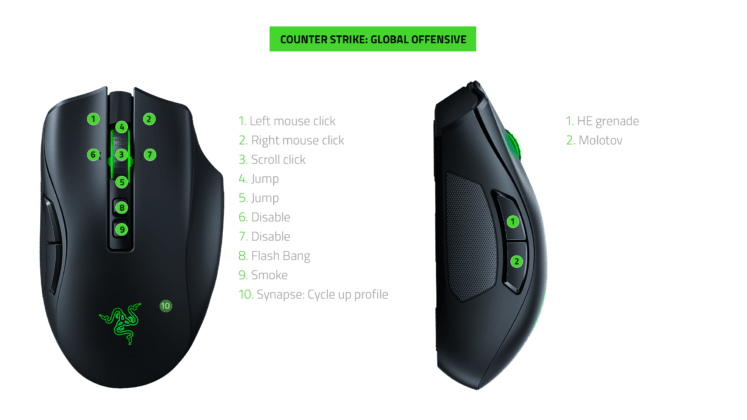 COUNTER STRIKE: GLOBAL OFFENSIVE

1 2 4 6 3 7 5 8 9 10

1. Left mouse click
2. Right mouse click
3. Scroll click
4. Jump
5. Jump
6. Disable
7. Disable
8. Flash Bang
9. Smoke
10. Synapse: Cycle up profile

1 2

1. HE grenade
2. Molotov