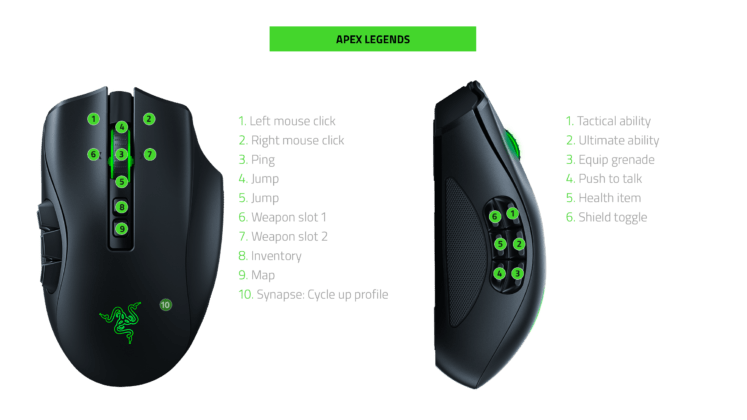 APEX LEGENDS

1
2
4
6
3
7
5
8
9
10

1. Left mouse click
2. Right mouse click
3. Ping
4. Jump
5. Jump
6. Weapon slot 1
7. Weapon slot 2
8. Inventory
9. Map
10. Synapse: Cycle up profile

6
1
5
2
4
3

1. Tactical ability
2. Ultimate ability
3. Equip grenade
4. Push to talk
5. Health item
6. Shield toggle