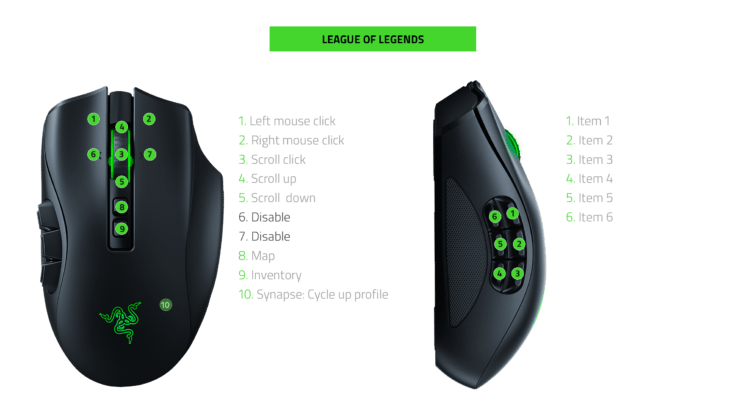 LEAGUE OF LEGENDS

1 2 4 6 3 7 5 8 9 10

1. Left mouse click
2. Right mouse click
3. Scroll click
4. Scroll up
5. Scroll down
6. Disable
7. Disable
8. Map
9. Inventory
10. Synapse: Cycle up profile

6 1 5 2 4 3

1. Item 1
2. Item 2
3. Item 3
4. Item 4
5. Item 5
6. Item 6