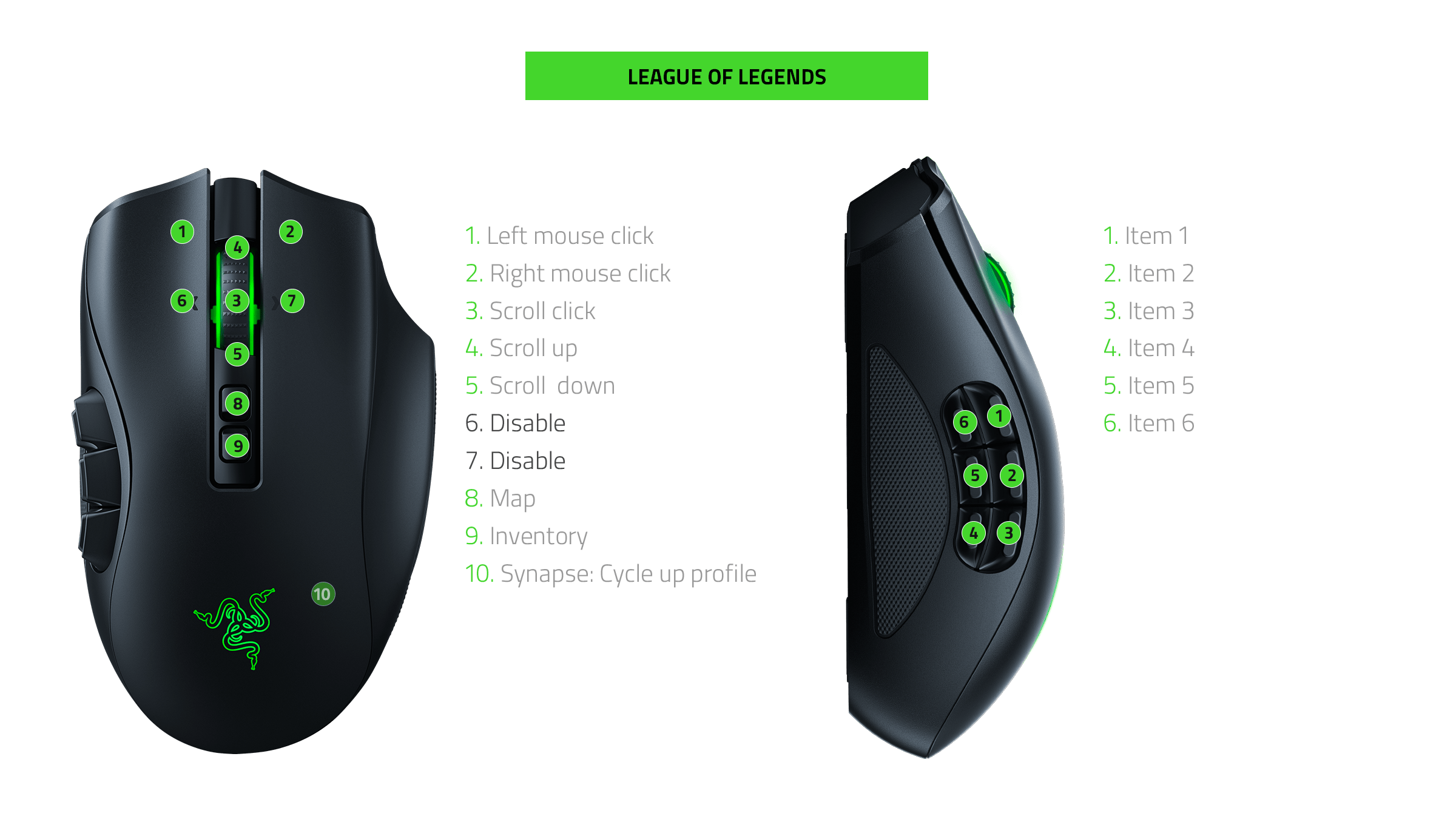 LEAGUE OF LEGENDS

1
2
4
6
3
7
5
8
9
10

1. Left mouse click
2. Right mouse click
3. Scroll click
4. Scroll up
5. Scroll down
6. Disable
7. Disable
8. Map
9. Inventory
10. Synapse: Cycle up profile

6
1
5
2
4
3

1. Item 1
2. Item 2
3. Item 3
4. Item 4
5. Item 5
6. Item 6