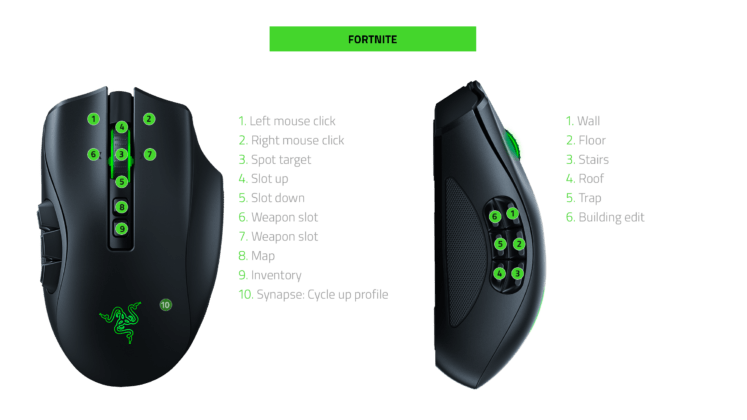 FORTNITE

1 2 4 6 3 7 5 8 9 10

1. Left mouse click
2. Right mouse click
3. Spot target
4. Slot up
5. Slot down
6. Weapon slot
7. Weapon slot
8. Map
9. Inventory
10. Synapse: Cycle up profile

6 1 5 2 4 3

1. Wall
2. Floor
3. Stairs
4. Roof
5. Trap
6. Building edit