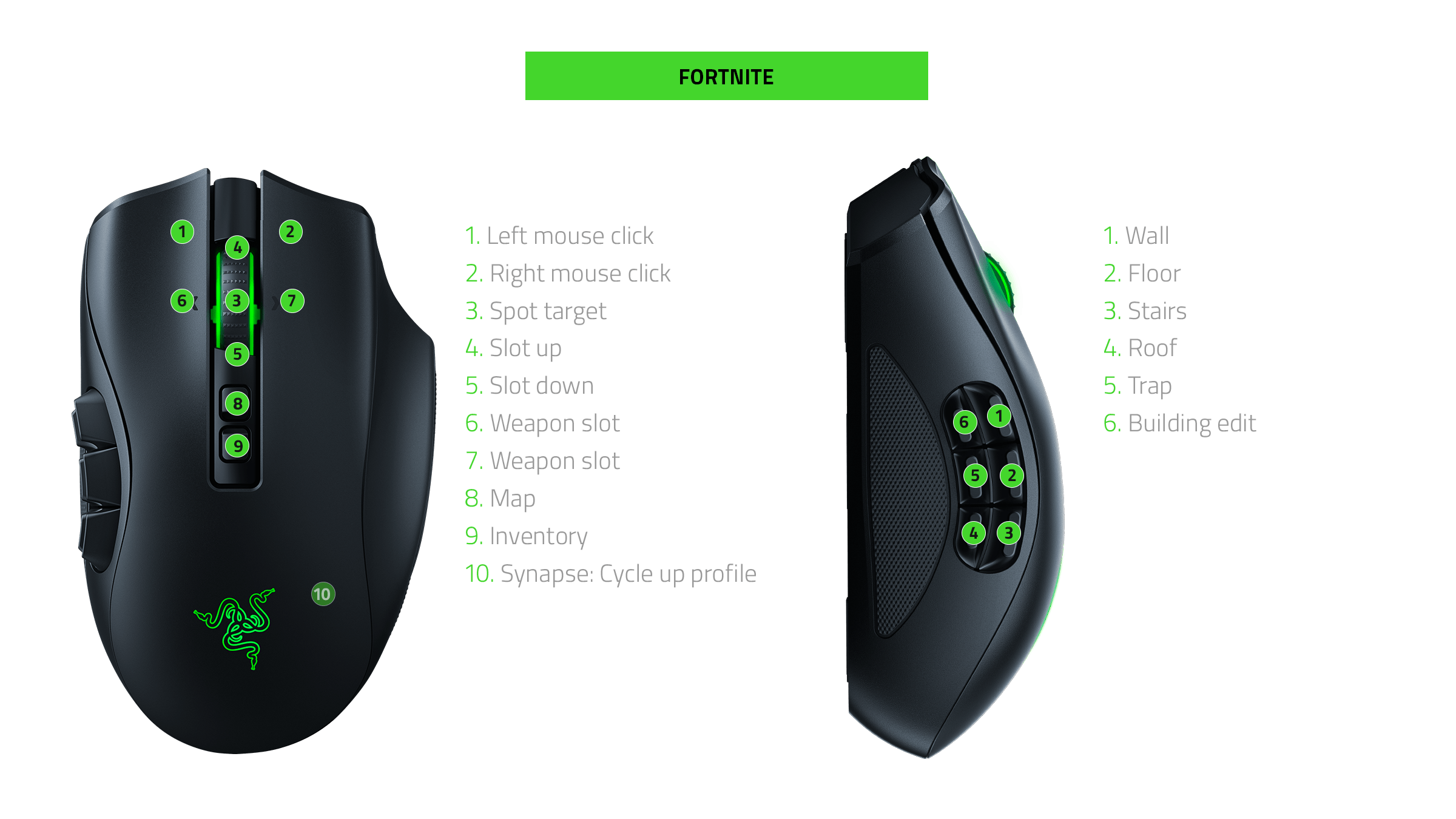 FORTNITE

1
2
4
6
3
7
5
8
9
10

1. Left mouse click
2. Right mouse click
3. Spot target
4. Slot up
5. Slot down
6. Weapon slot
7. Weapon slot
8. Map
9. Inventory
10. Synapse: Cycle up profile

6
1
5
2
4
3

1. Wall
2. Floor
3. Stairs
4. Roof
5. Trap
6. Building edit