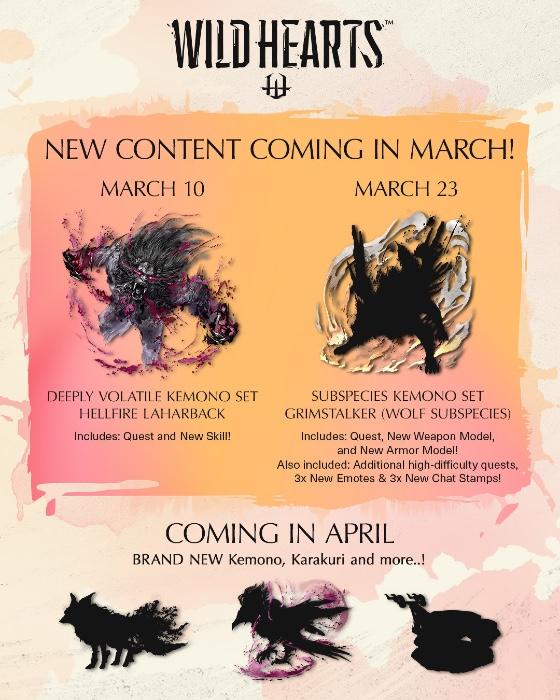 WILD HEARTS™

NEW CONTENT COMING IN MARCH!

MARCH 10

DEEPLY VOLATILE KEMONO SET
HELLFIRE LAHARBACK

Includes: Quest and New Skill!

MARCH 23

SUBSPECIES KEMONO SET
GRIMSTALKER (WOLF SUBSPECIES)

Includes: Quest, New Weapon Model, and New Armor Model!
Also included: Additional high-difficulty quests, 3x New Emotes & 3x New Chat Stamps!

COMING IN APRIL

BRAND NEW Kemono, Karakuri and more..!